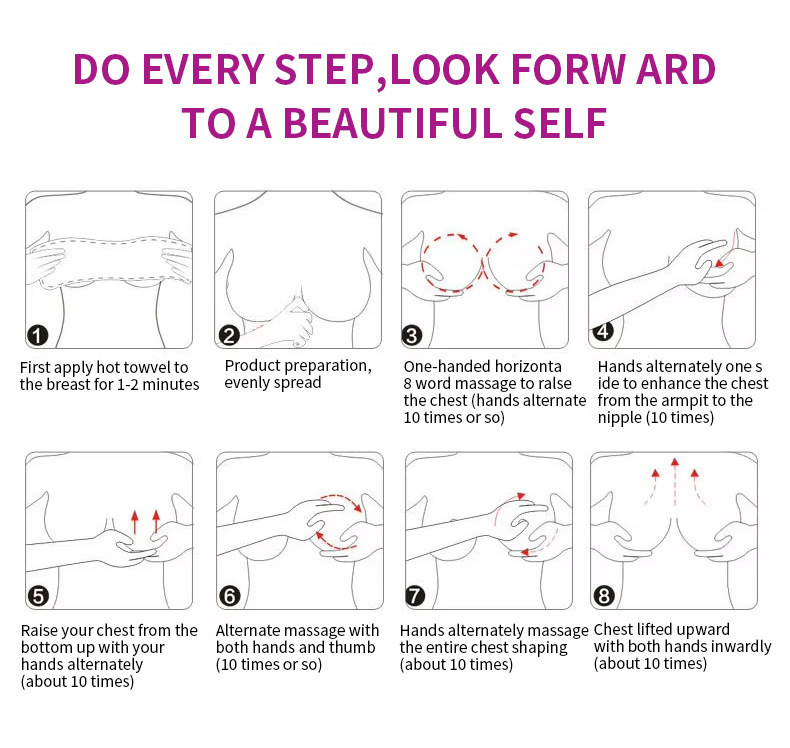 DO EVERY STEP,LOOK FORW ARD TO A BEAUTIFUL SELF

1

First apply hot towvel to the breast for 1-2 minutes

2

Product preparation, evenly spread

3

One-handed horizonta 8 word massage to ralse the chest (hands alternate 10 times or so)

4

Hands alternately one s ide to enhance the chest from the armpit to the nipple (10 times)

5

Raise your chest from the bottom up with your hands alternately (about 10 times)

6

Alternate massage with both hands and thumb (10 times or so)

7

Hands alternately massage the entire chest shaping (about 10 times)

8

Chest lifted upward with both hands inwardly (about 10 times)